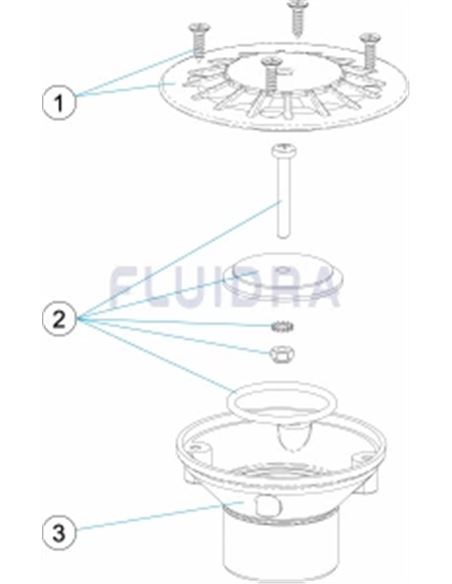 1

FLUIDRA

2

3